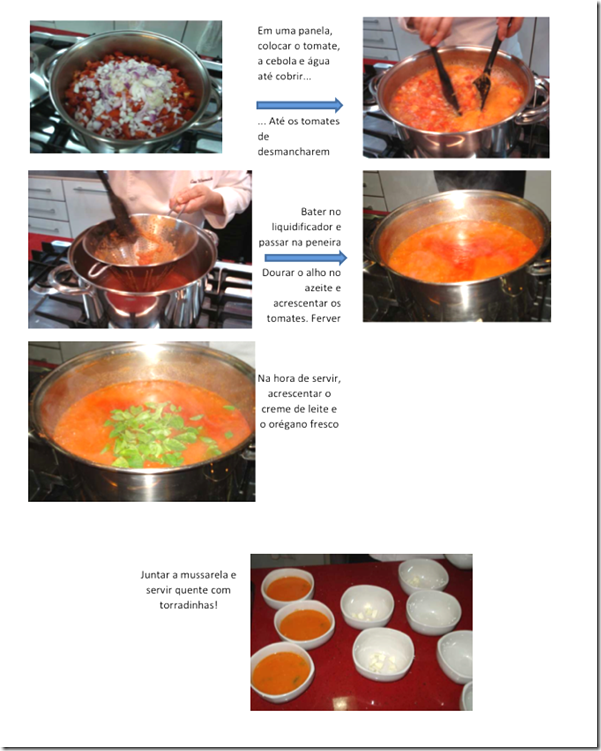 Em uma panela, colocar o tomate, a cebola e água até cobrir...

... Até os tomates de desmancharem

Bater no liquidificador e passar na peneira

Dourar o alho no azeite e acrescentar os tomates. Ferver

Na hora de servir, acrescentar o creme de leite e o orégano fresco

Juntar a mussarela e servir quente com torradinhas!